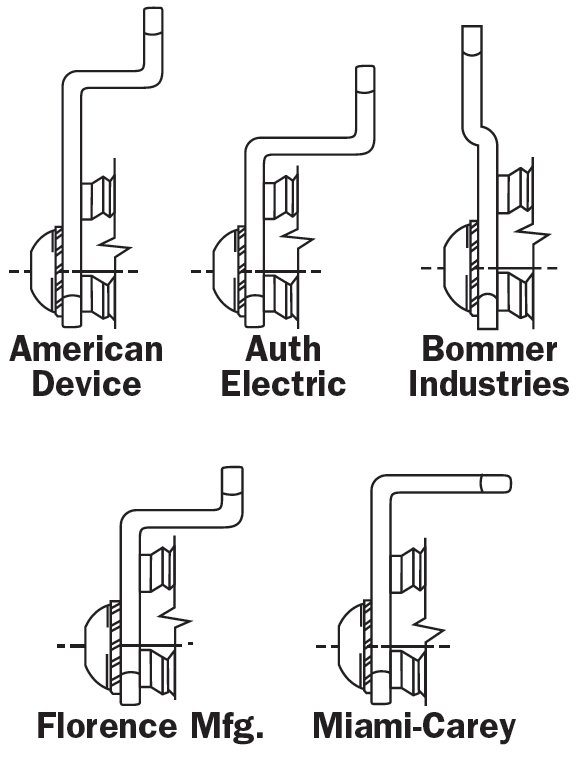 American Device

Auth Electric

Bommer Industries

Florence Mfg.

Miami-Carey