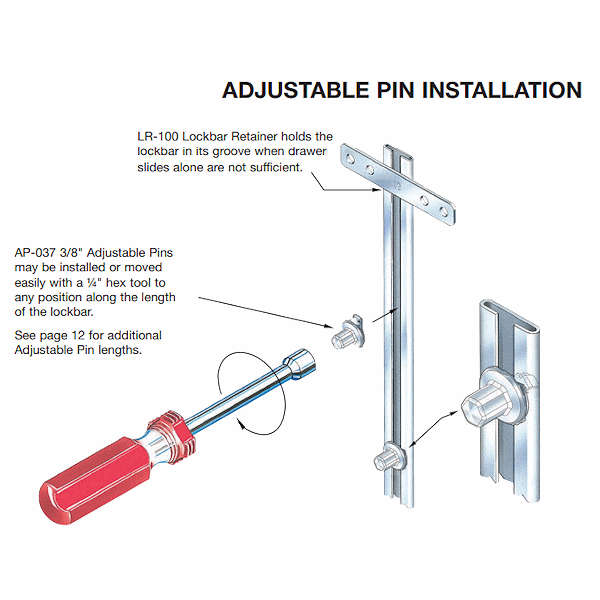 ADJUSTABLE PIN INSTALLATION

LR-100 Lockbar Retainer holds the lockbar in its groove when drawer slides alone are not sufficient.

AP-037 3/8" Adjustable Pins may be installed or moved easily with a ¼" hex tool to any position along the length of the lockbar.

See page 12 for additional Adjustable Pin lengths.