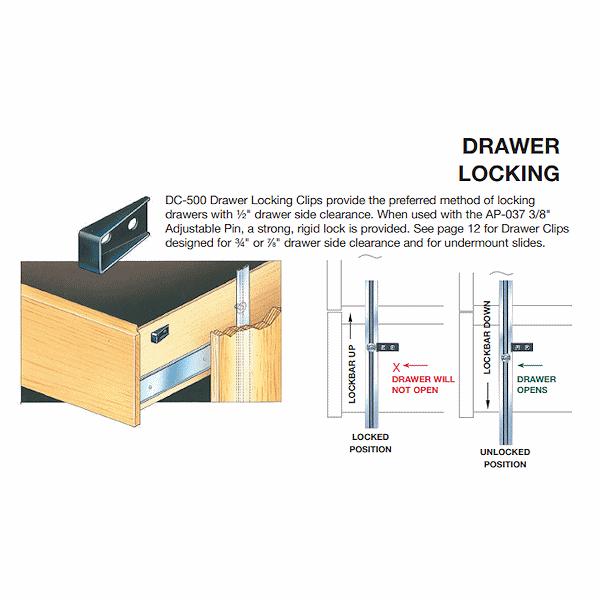 DRAWER LOCKING

DC-500 Drawer Locking Clips provide the preferred method of locking drawers with ½" drawer side clearance. When used with the AP-037 3/8" Adjustable Pin, a strong, rigid lock is provided. See page 12 for Drawer Clips designed for ¾" or ⅞" drawer side clearance and for undermount slides.

LOCKBAR UP

X DRAWER WILL NOT OPEN

LOCKED POSITION

LOCKBAR DOWN

DRAWER OPENS

UNLOCKED POSITION