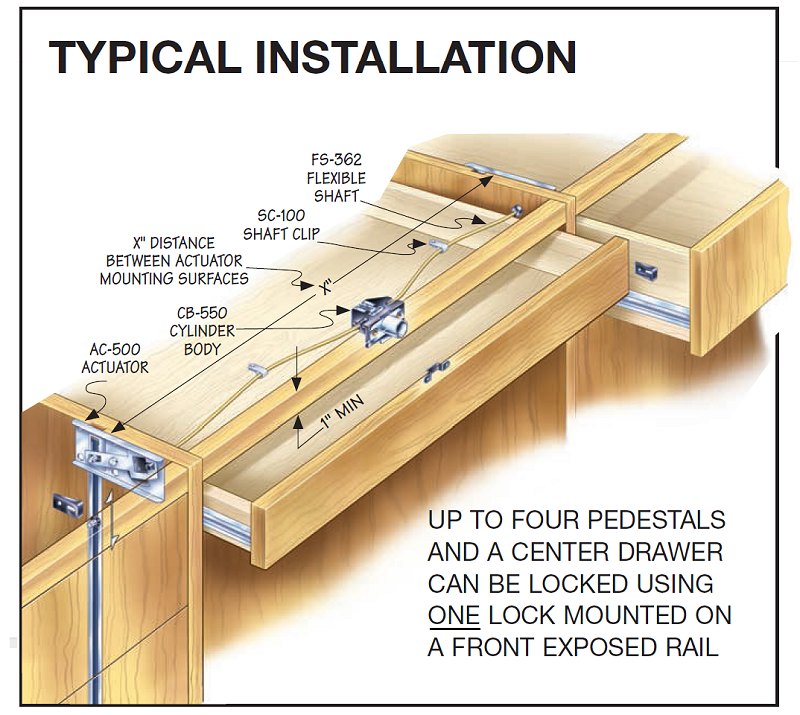 TYPICAL INSTALLATION

FS-362 FLEXIBLE SHAFT

SC-100 SHAFT CLIP

X" DISTANCE BETWEEN ACTUATOR MOUNTING SURFACES

X"

CB-550 CYLINDER BODY

AC-500 ACTUATOR

1" MIN

UP TO FOUR PEDESTALS AND A CENTER DRAWER CAN BE LOCKED USING ONE LOCK MOUNTED ON A FRONT EXPOSED RAIL