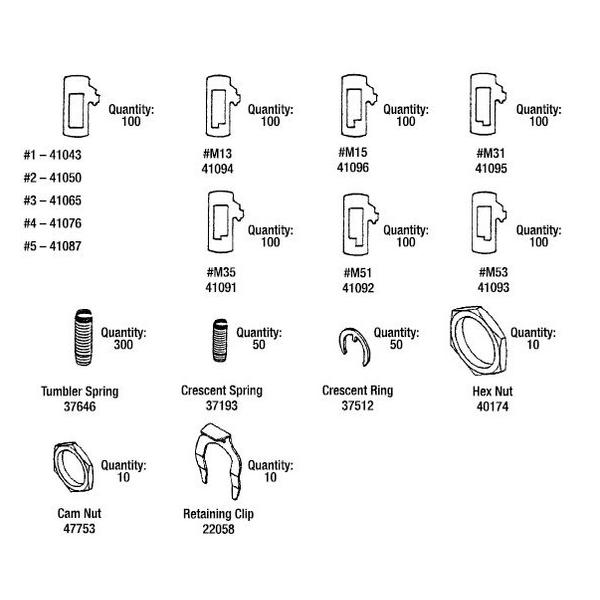 Quantity: 100

#1 – 41043
#2 – 41050
#3 – 41065
#4 – 41076
#5 – 41087

Quantity: 100

#M13
41094

Quantity: 100

#M15
41096

Quantity: 100

#M31
41095

Quantity: 100

#M35
41091

Quantity: 100

#M51
41092

Quantity: 100

#M53
41093

Quantity: 300

Tumbler Spring
37646

Quantity: 50

Crescent Spring
37193

Quantity: 50

Crescent Ring
37512

Quantity: 10

Hex Nut
40174

Quantity: 10

Cam Nut
47753

Quantity: 10

Retaining Clip
22058